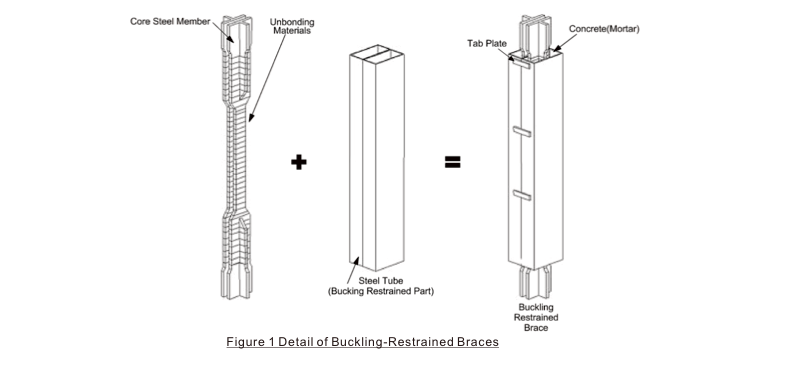 Core Steel Member

Unbonding Materials

+

Steel Tube
(Bucking Restrained Part)

=

Tab Plate

Concrete(Mortar)

Buckling Restrained Brace

Figure 1 Detail of Buckling-Restrained Braces