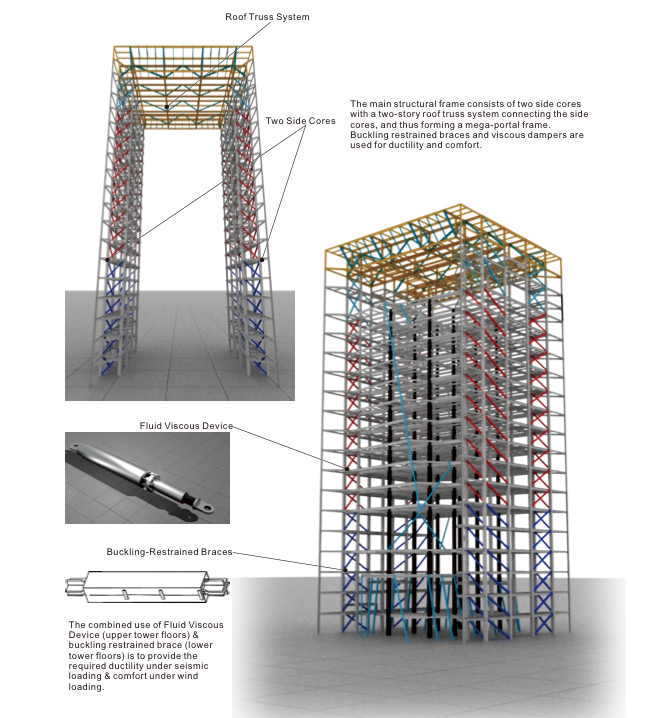 Roof Truss System

Two Side Cores

The main structural frame consists of two side cores with a two-story roof truss system connecting the side cores, and thus forming a mega-portal frame. Buckling restrained braces and viscous dampers are used for ductility and comfort.

Fluid Viscous Device

Buckling-Restrained Braces

The combined use of Fluid Viscous Device (upper tower floors) & buckling restrained brace (lower tower floors) is to provide the required ductility under seismic loading & comfort under wind loading.