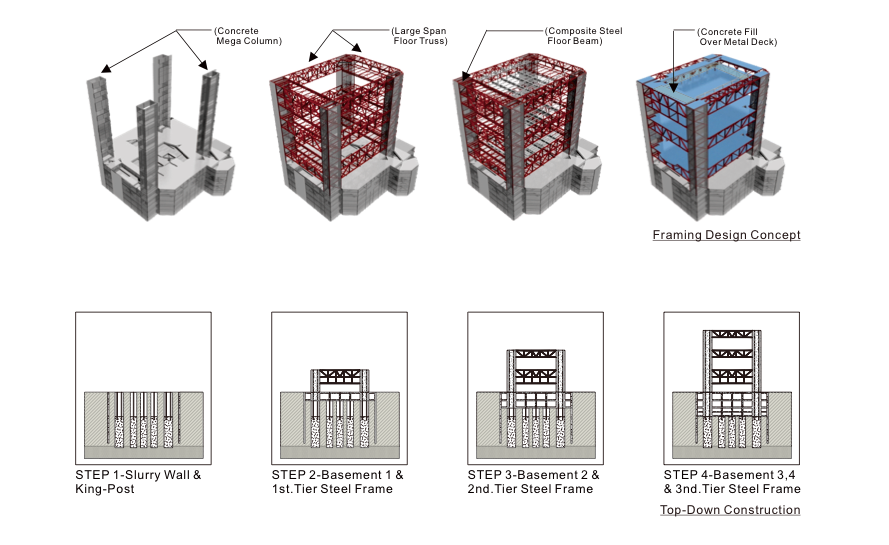 (Concrete Mega Column)

(Large Span Floor Truss)

(Composite Steel Floor Beam)

(Concrete Fill Over Metal Deck)

Framing Design Concept

STEP 1-Slurry Wall & King-Post

STEP 2-Basement 1 & 1st.Tier Steel Frame

STEP 3-Basement 2 & 2nd.Tier Steel Frame

STEP 4-Basement 3,4 & 3nd.Tier Steel Frame

Top-Down Construction